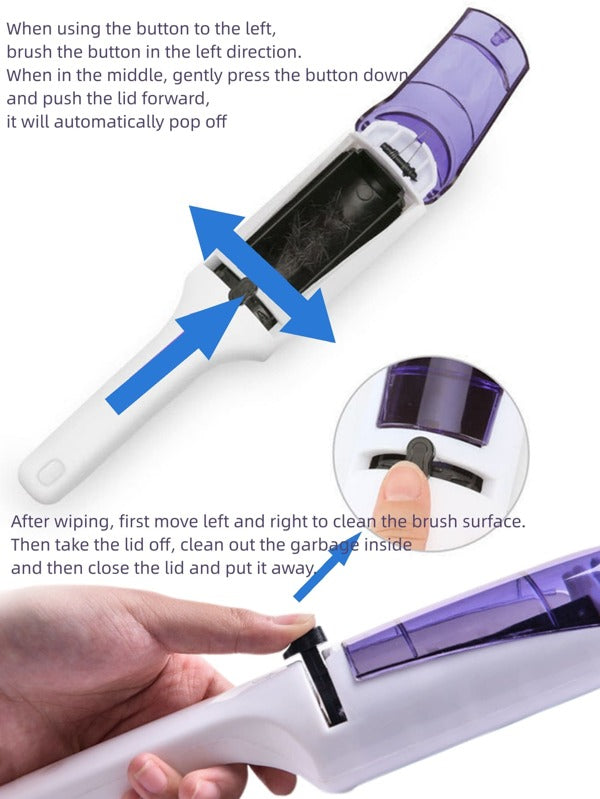 When using the button to the left, brush the button in the left direction.
When in the middle, gently press the button down and push the lid forward, it will automatically pop off

After wiping, first move left and right to clean the brush surface.
Then take the lid off, clean out the garbage inside and then close the lid and put it away.