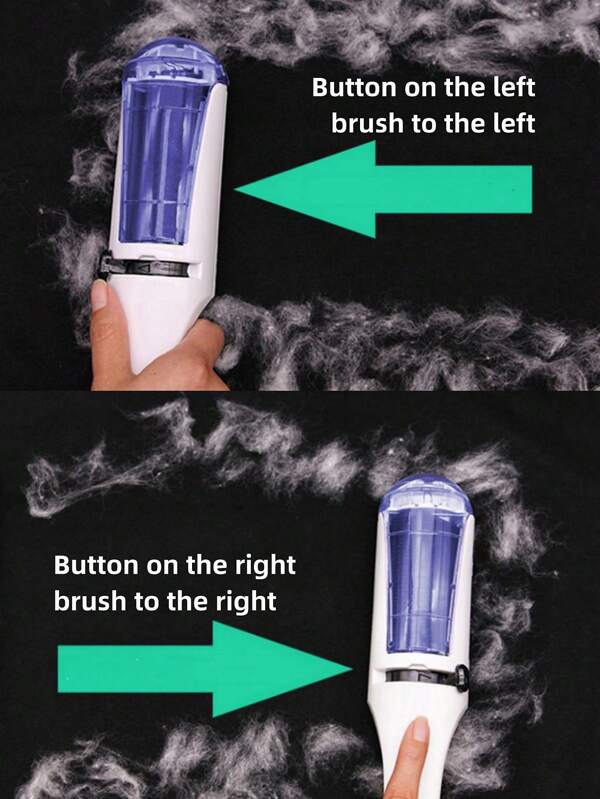 Button on the left
brush to the left

Button on the right
brush to the right