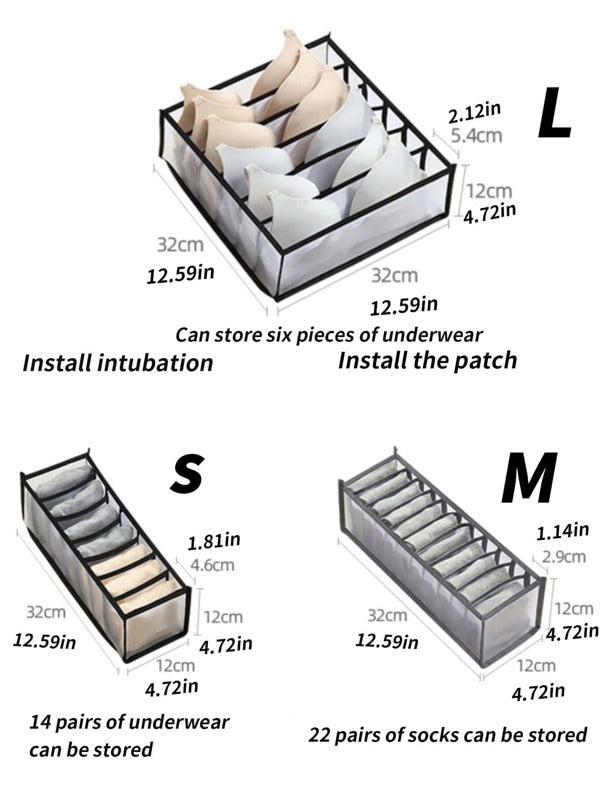 L

2.12in
5.4cm
12cm
4.72in
32cm
12.59in
32cm
12.59in

Can store six pieces of underwear

Install intubation

Install the patch

S

1.81in
4.6cm
32cm
12.59in
12cm
4.72in
12cm
4.72in

14 pairs of underwear can be stored

M

1.14in
2.9cm
32cm
12.59in
12cm
4.72in
12cm
4.72in

22 pairs of socks can be stored