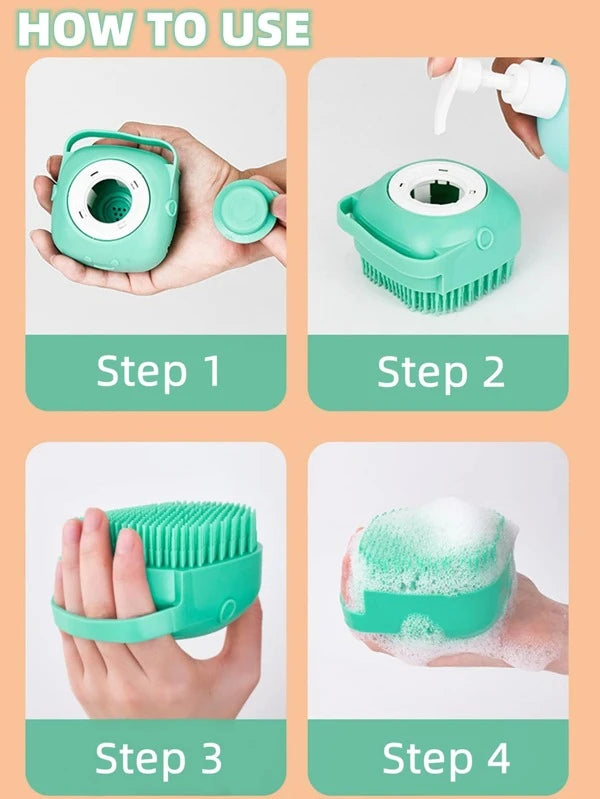 HOW TO USE

Step 1

Step 2

Step 3

Step 4